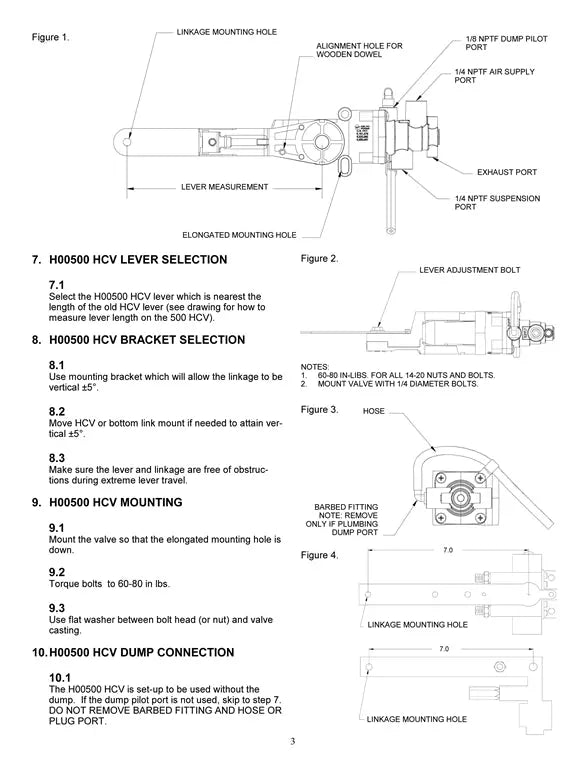 Figure 1.

LINKAGE MOUNTING HOLE

ALIGNMENT HOLE FOR WOODEN DOWEL

1/8 NPTF DUMP PILOT PORT

1/4 NPTF AIR SUPPLY PORT

EXHAUST PORT

1/4 NPTF SUSPENSION PORT

LEVER MEASUREMENT

ELONGATED MOUNTING HOLE

7. H00500 HCV LEVER SELECTION

7.1
Select the H00500 HCV lever which is nearest the length of the old HCV lever (see drawing for how to measure lever length on the 500 HCV).

8. H00500 HCV BRACKET SELECTION

8.1
Use mounting bracket which will allow the linkage to be vertical ±5°.

8.2
Move HCV or bottom link mount if needed to attain vertical ±5°.

8.3
Make sure the lever and linkage are free of obstructions during extreme lever travel.

9. H00500 HCV MOUNTING

9.1
Mount the valve so that the elongated mounting hole is down.

9.2
Torque bolts to 60-80 in lbs.

9.3
Use flat washer between bolt head (or nut) and valve casting.

10. H00500 HCV DUMP CONNECTION

10.1
The H00500 HCV is set-up to be used without the dump. If the dump pilot port is not used, skip to step 7. DO NOT REMOVE BARBED FITTING AND HOSE OR PLUG PORT.

Figure 2.

LEVER ADJUSTMENT BOLT

NOTES:
1. 60-80 IN-LIBS. FOR ALL 14-20 NUTS AND BOLTS.
2. MOUNT VALVE WITH 1/4 DIAMETER BOLTS.

Figure 3.

HOSE

BARBED FITTING NOTE: REMOVE ONLY IF PLUMBING DUMP PORT

Figure 4.

7.0

LINKAGE MOUNTING HOLE

7.0

LINKAGE MOUNTING HOLE

3