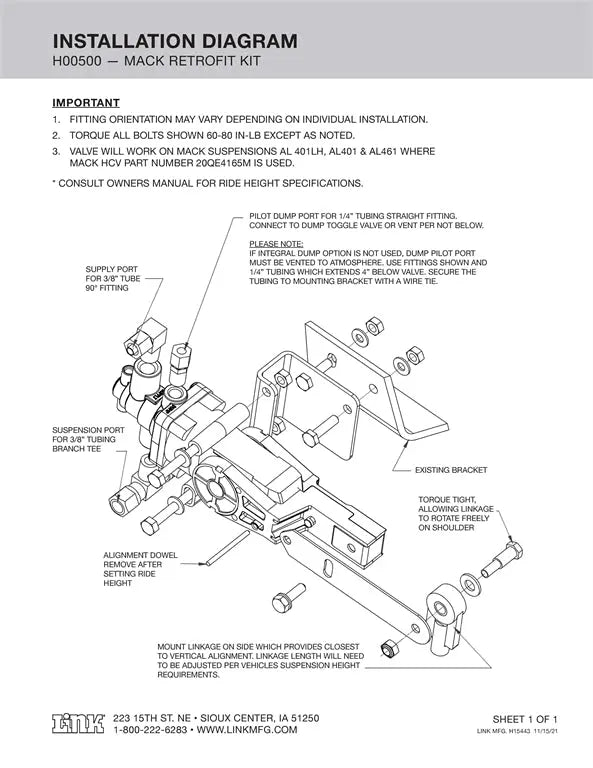 INSTALLATION DIAGRAM
H00500 — MACK RETROFIT KIT

IMPORTANT
1. FITTING ORIENTATION MAY VARY DEPENDING ON INDIVIDUAL INSTALLATION.
2. TORQUE ALL BOLTS SHOWN 60-80 IN-LB EXCEPT AS NOTED.
3. VALVE WILL WORK ON MACK SUSPENSIONS AL 401LH, AL401 & AL461 WHERE MACK HCV PART NUMBER 20QE4165M IS USED.

* CONSULT OWNERS MANUAL FOR RIDE HEIGHT SPECIFICATIONS.

PILOT DUMP PORT FOR 1/4" TUBING STRAIGHT FITTING. CONNECT TO DUMP TOGGLE VALVE OR VENT PER NOT BELOW.

PLEASE NOTE:
IF INTEGRAL DUMP OPTION IS NOT USED, DUMP PILOT PORT MUST BE VENTED TO ATMOSPHERE. USE FITTINGS SHOWN AND 1/4" TUBING WHICH EXTENDS 4" BELOW VALVE. SECURE THE TUBING TO MOUNTING BRACKET WITH A WIRE TIE.

SUPPLY PORT FOR 3/8" TUBE 90° FITTING

SUSPENSION PORT FOR 3/8" TUBING BRANCH TEE

EXISTING BRACKET

TORQUE TIGHT, ALLOWING LINKAGE TO ROTATE FREELY ON SHOULDER

ALIGNMENT DOWEL REMOVE AFTER SETTING RIDE HEIGHT

MOUNT LINKAGE ON SIDE WHICH PROVIDES CLOSEST TO VERTICAL ALIGNMENT. LINKAGE LENGTH WILL NEED TO BE ADJUSTED PER VEHICLES SUSPENSION HEIGHT REQUIREMENTS.

LINK 223 15TH ST. NE • SIOUX CENTER, IA 51250
1-800-222-6283 • WWW.LINKMFG.COM

SHEET 1 OF 1
LINK MFG. H15443 11/15/21