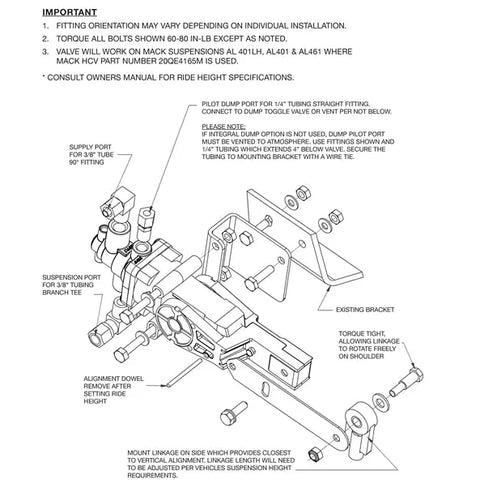 IMPORTANT

1. FITTING ORIENTATION MAY VARY DEPENDING ON INDIVIDUAL INSTALLATION.

2. TORQUE ALL BOLTS SHOWN 60-80 IN-LB EXCEPT AS NOTED.

3. VALVE WILL WORK ON MACK SUSPENSIONS AL 401LH, AL401 & AL461 WHERE MACK HCV PART NUMBER 20QE4165M IS USED.

* CONSULT OWNERS MANUAL FOR RIDE HEIGHT SPECIFICATIONS.

PILOT DUMP PORT FOR 1/4" TUBING STRAIGHT FITTING. CONNECT TO DUMP TOGGLE VALVE OR VENT PER NOT BELOW.

PLEASE NOTE:
IF INTEGRAL DUMP OPTION IS NOT USED, DUMP PILOT PORT MUST BE VENTED TO ATMOSPHERE. USE FITTINGS SHOWN AND 1/4" TUBING WHICH EXTENDS 4" BELOW VALVE. SECURE THE TUBING TO MOUNTING BRACKET WITH A WIRE TIE.

SUPPLY PORT FOR 3/8" TUBE 90° FITTING

SUSPENSION PORT FOR 3/8" TUBING BRANCH TEE

EXISTING BRACKET

TORQUE TIGHT, ALLOWING LINKAGE TO ROTATE FREELY ON SHOULDER

ALIGNMENT DOWEL REMOVE AFTER SETTING RIDE HEIGHT

MOUNT LINKAGE ON SIDE WHICH PROVIDES CLOSEST TO VERTICAL ALIGNMENT. LINKAGE LENGTH WILL NEED TO BE ADJUSTED PER VEHICLES SUSPENSION HEIGHT REQUIREMENTS.