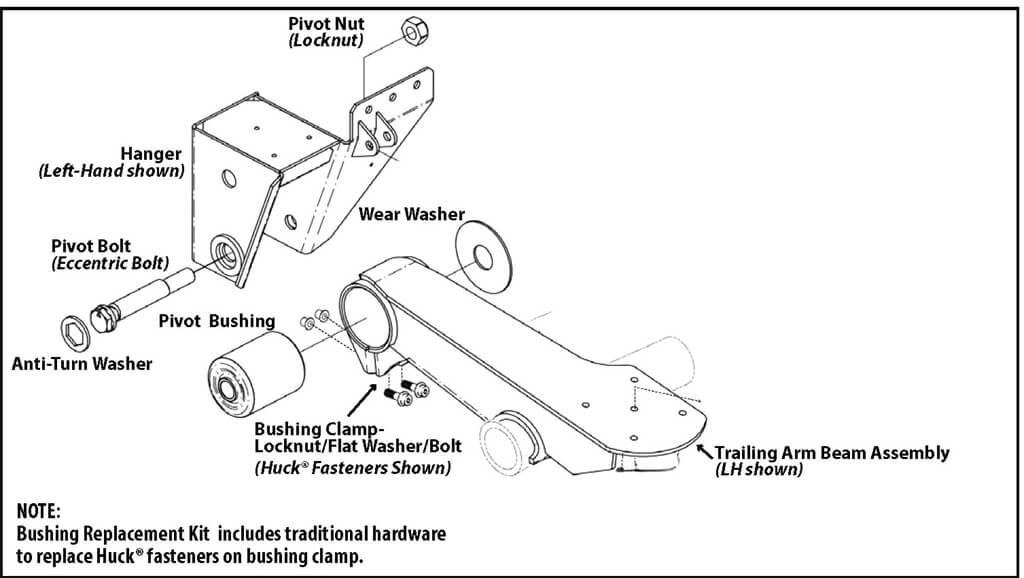 Pivot Nut
(Locknut)

Hanger
(Left-Hand shown)

Wear Washer

Pivot Bolt
(Eccentric Bolt)

Pivot Bushing

Anti-Turn Washer

Bushing Clamp-
Locknut/Flat Washer/Bolt
(Huck® Fasteners Shown)

Trailing Arm Beam Assembly
(LH shown)

NOTE:
Bushing Replacement Kit includes traditional hardware to replace Huck® fasteners on bushing clamp.